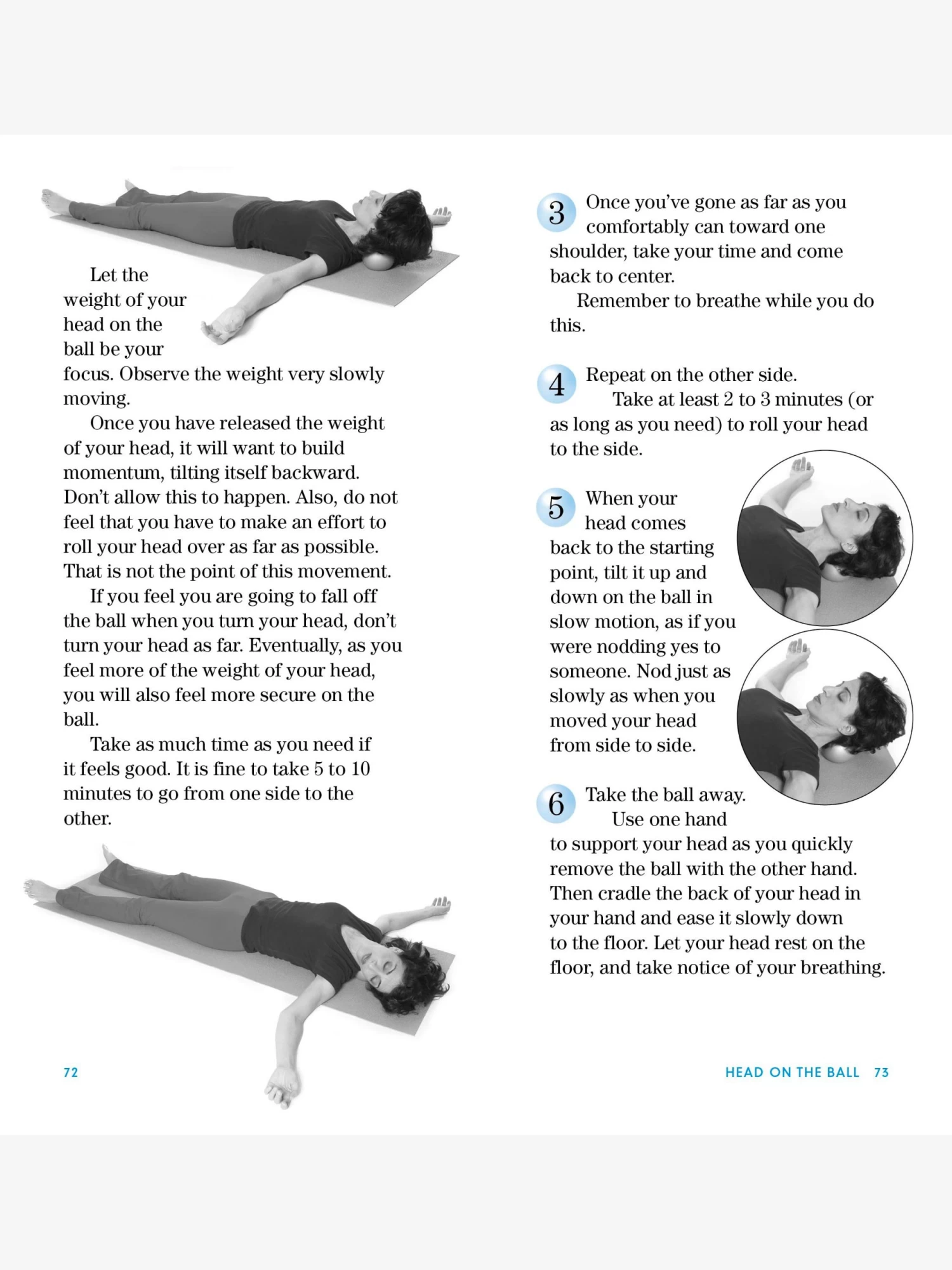 Let the weight of your head on the ball be your focus. Observe the weight very slowly moving.

Once you have released the weight of your head, it will want to build momentum, tilting itself backward. Don't allow this to happen. Also, do not feel that you have to make an effort to roll your head over as far as possible. That is not the point of this movement.

If you feel you are going to fall off the ball when you turn your head, don't turn your head as far. Eventually, as you feel more of the weight of your head, you will also feel more secure on the ball.

Take as much time as you need if it feels good. It is fine to take 5 to 10 minutes to go from one side to the other.

72

3 Once you've gone as far as you comfortably can toward one shoulder, take your time and come back to center.

Remember to breathe while you do this.

4 Repeat on the other side.

Take at least 2 to 3 minutes (or as long as you need) to roll your head to the side.

5 When your head comes back to the starting point, tilt it up and down on the ball in slow motion, as if you were nodding yes to someone. Nod just as slowly as when you moved your head from side to side.

6 Take the ball away.

Use one hand to support your head as you quickly remove the ball with the other hand. Then cradle the back of your head in your hand and ease it slowly down to the floor. Let your head rest on the floor, and take notice of your breathing.

HEAD ON THE BALL 73